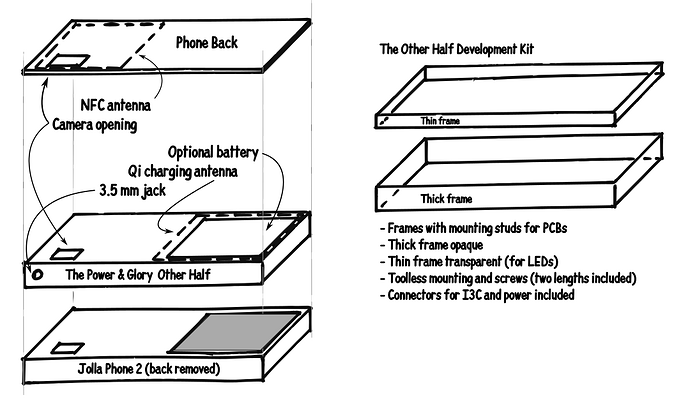 Phone Back

NFC antenna
Camera opening

Optional battery
Qi charging antenna
3.5 mm jack

The Power & Glory Other Half

Jolla Phone 2 (back removed)

The Other Half Development Kit

Thin frame

Thick frame

- Frames with mounting studs for PCBs
- Thick frame opaque
- Thin frame transparent (for LEDs)
- Toolless mounting and screws (two lengths included)
- Connectors for I3C and power included